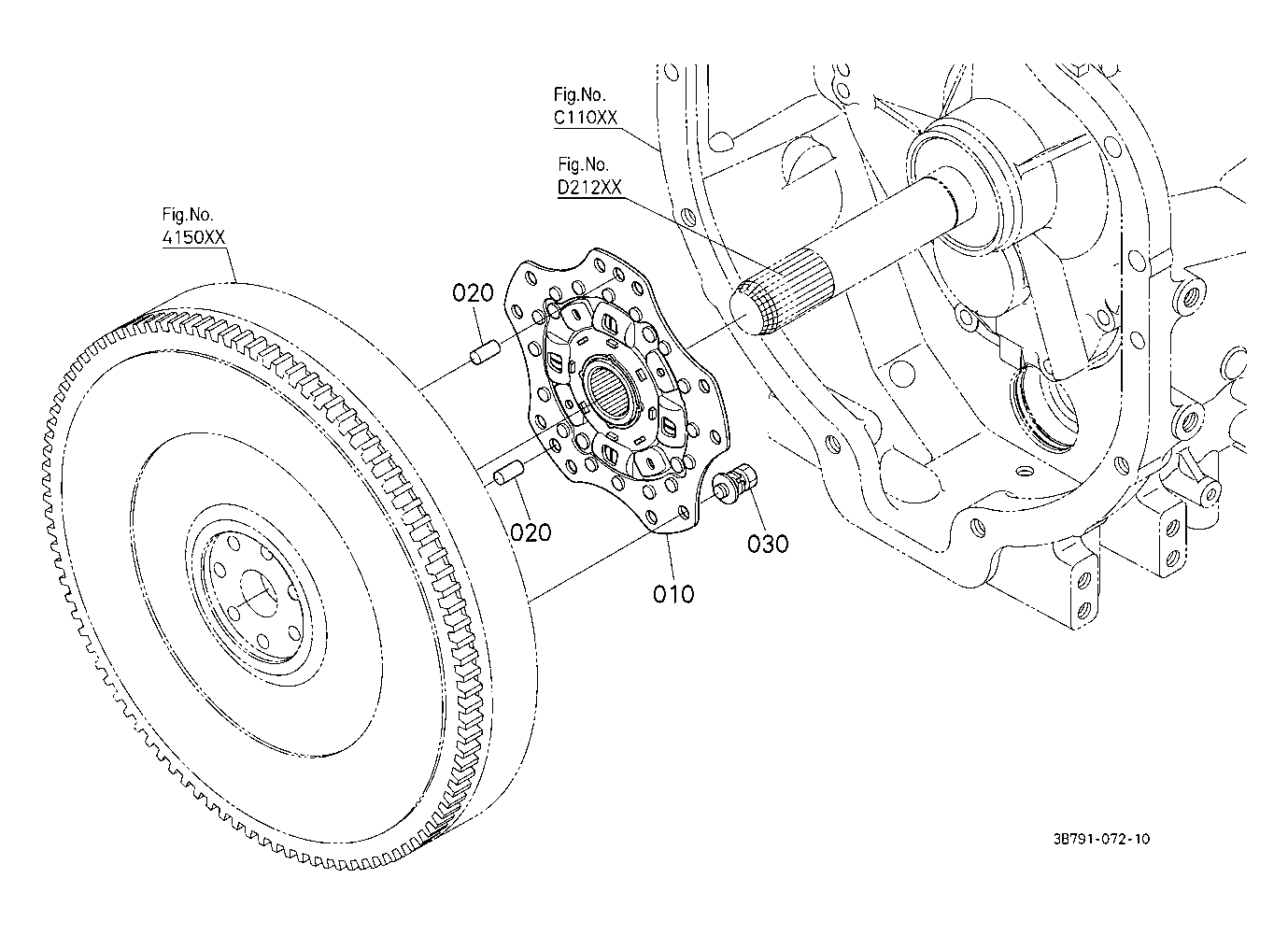 Fig.No.
C110XX

Fig.No.
D212XX

Fig.No.
4150XX

020

020

030

010

3B791-072-10